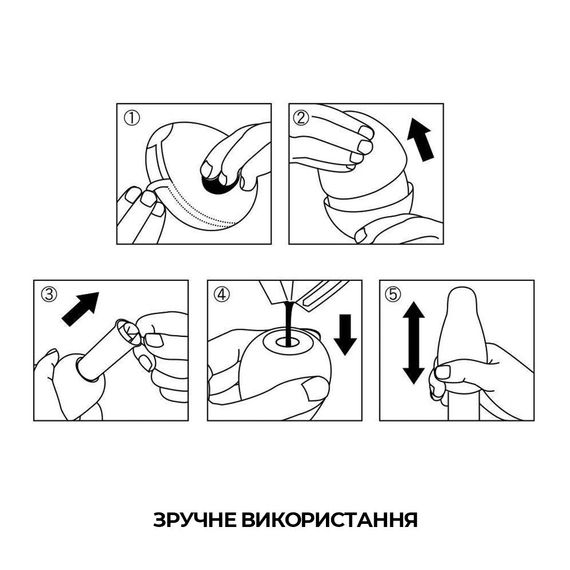 ①

②

③

④

⑤

ЗРУЧНЕ ВИКОРИСТАННЯ