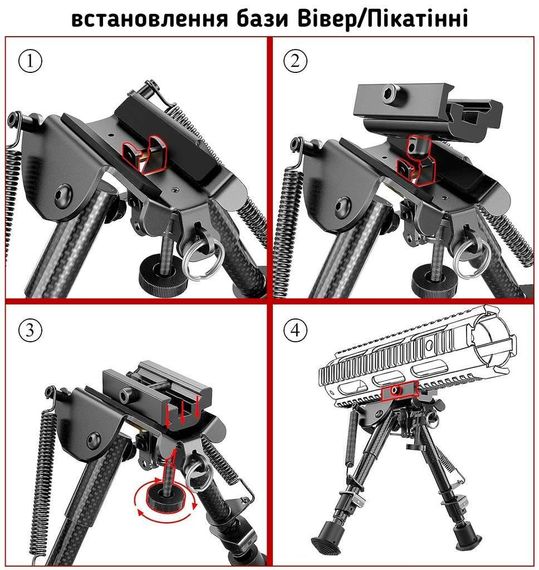 встановлення бази Вівер/Пікатінні

1

2

3

4