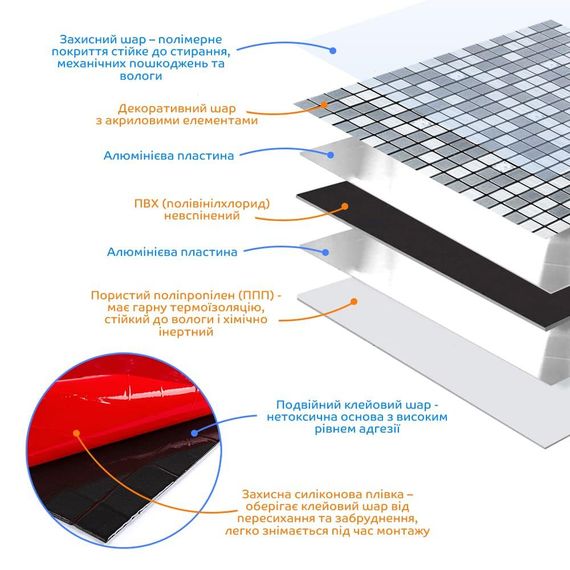 Захисний шар – полімерне покриття стійке до стирання, механічних пошкоджень та вологи

Декоративний шар з акриловими елементами

Алюмінієва пластина

ПВХ (полівінілхлорид) невспінений

Алюмінієва пластина

Пористий поліпропілен (ППП) - має гарну термоізоляцію, стійкий до вологи і хімічно інертний

Подвійний клейовий шар - нетоксична основа з високим рівнем адгезії

Захисна силіконова плівка – оберігає клейовий шар від пересихання та забруднення, легко знімається під час монтажу