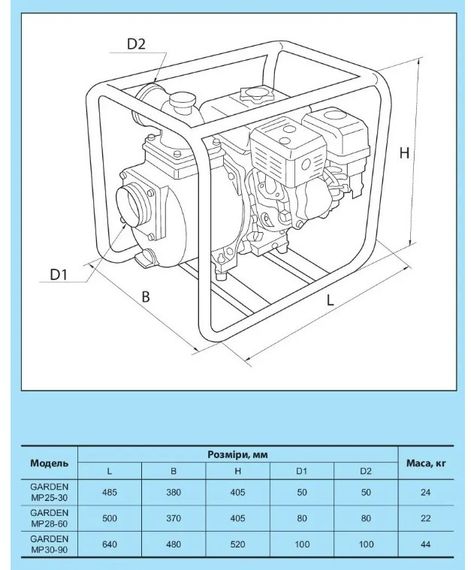 D2

H

D1

B

L

| Модель | Розміри, мм | | | | | Маса, кг |
|---|---|---|---|---|---|---|
| | L | B | H | D1 | D2 | |
| GARDEN MP25-30 | 485 | 380 | 405 | 50 | 50 | 24 |
| GARDEN MP28-60 | 500 | 370 | 405 | 80 | 80 | 22 |
| GARDEN MP30-90 | 640 | 480 | 520 | 100 | 100 | 44 |