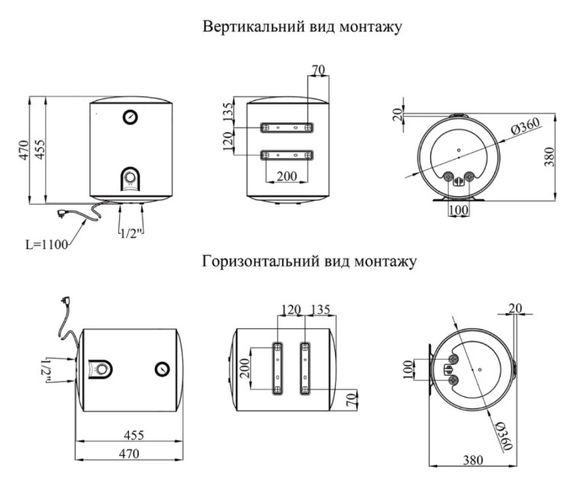 Вертикальний вид монтажу

470
455
L=1100
1/2"

70
135
120
200

20
Ø360
380
100

Горизонтальний вид монтажу

1/2"
455
470

120
135
200
70

20
100
Ø360
380