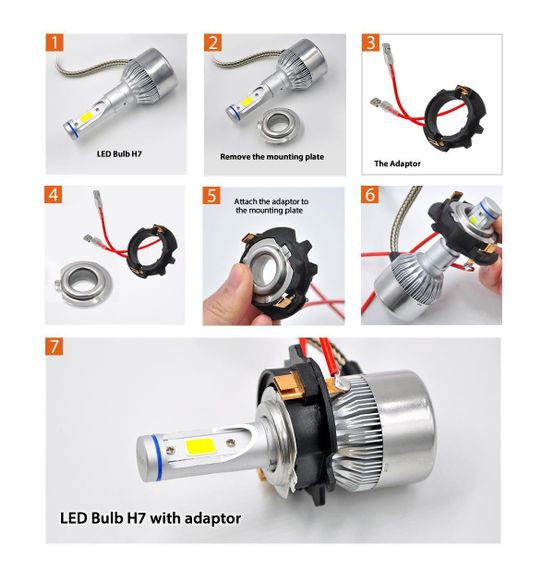 1

LED Bulb H7

2

Remove the mounting plate

3

The Adaptor

4

5

Attach the adaptor to the mounting plate

6

7

LED Bulb H7 with adaptor