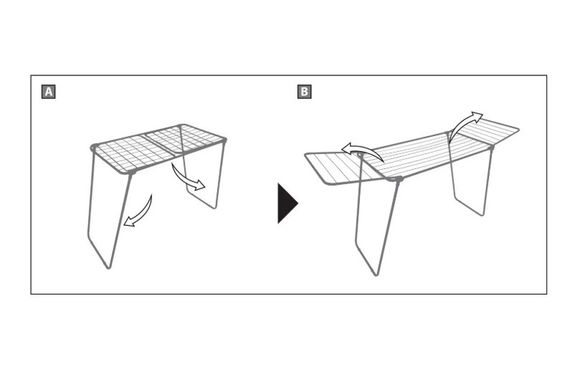 A

B