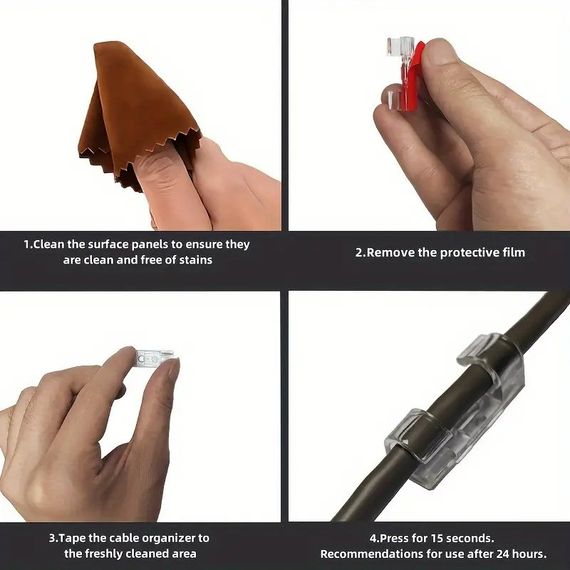 1.Clean the surface panels to ensure they are clean and free of stains

2.Remove the protective film

3.Tape the cable organizer to the freshly cleaned area

4.Press for 15 seconds.
Recommendations for use after 24 hours.