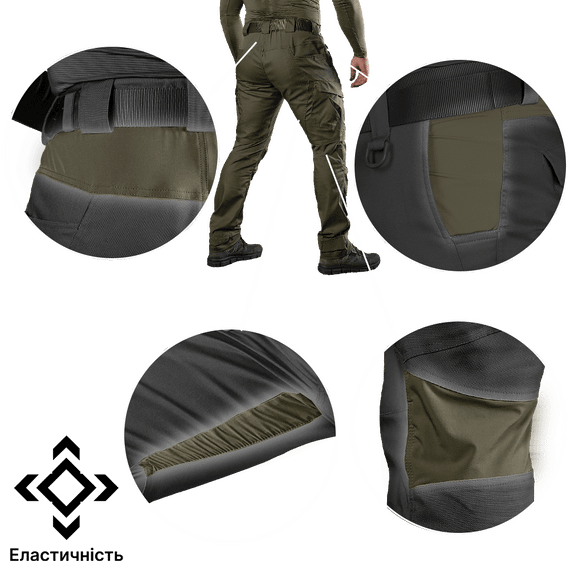 Еластичність