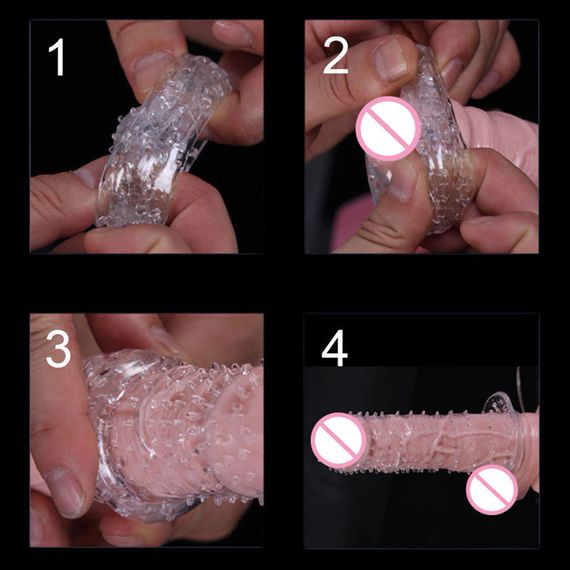 1

2

3

4