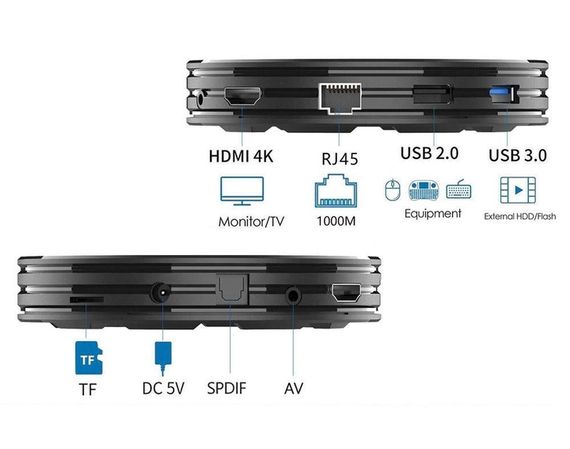 HDMI 4K
RJ45
USB 2.0
USB 3.0
Monitor/TV
1000M
Equipment
External HDD/Flash

TF
TF
DC 5V
SPDIF
AV