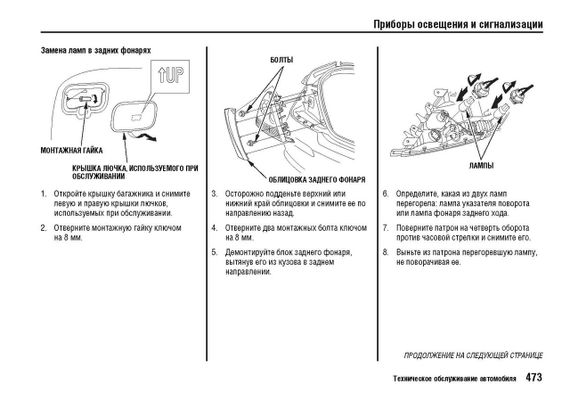 Приборы освещения и сигнализации

Замена ламп в задних фонарях

UP

МОНТАЖНАЯ ГАЙКА

КРЫШКА ЛЮЧКА, ИСПОЛЬЗУЕМОГО ПРИ ОБСЛУЖИВАНИИ

1. Откройте крышку багажника и снимите левую и правую крышки лючков, используемых при обслуживании.

2. Отверните монтажную гайку ключом на 8 мм.

БОЛТЫ

ОБЛИЦОВКА ЗАДНЕГО ФОНАРЯ

3. Осторожно подденьте верхний или нижний край облицовки и снимите ее по направлению назад.

4. Отверните два монтажных болта ключом на 8 мм.

5. Демонтируйте блок заднего фонаря, вытянув его из кузова в заднем направлении.

ЛАМПЫ

6. Определите, какая из двух ламп перегорела: лампа указателя поворота или лампа фонаря заднего хода.

7. Поверните патрон на четверть оборота против часовой стрелки и снимите его.

8. Выньте из патрона перегоревшую лампу, не поворачивая ее.

ПРОДОЛЖЕНИЕ НА СЛЕДУЮЩЕЙ СТРАНИЦЕ

Техническое обслуживание автомобиля 473