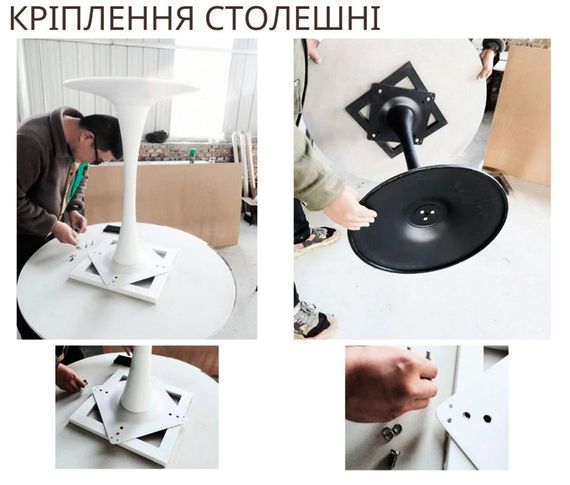 КРІПЛЕННЯ СТОЛЕШНІ