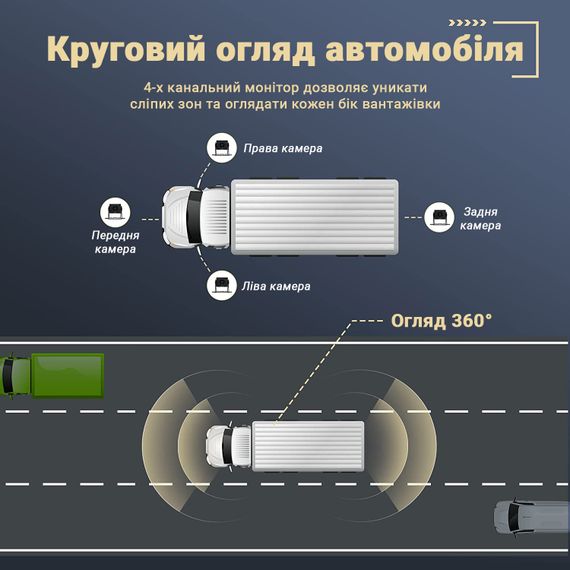 Круговий огляд автомобіля

4-х канальний монітор дозволяє уникати сліпих зон та оглядати кожен бік вантажівки

Права камера

Передня камера

Задня камера

Ліва камера

Огляд 360°