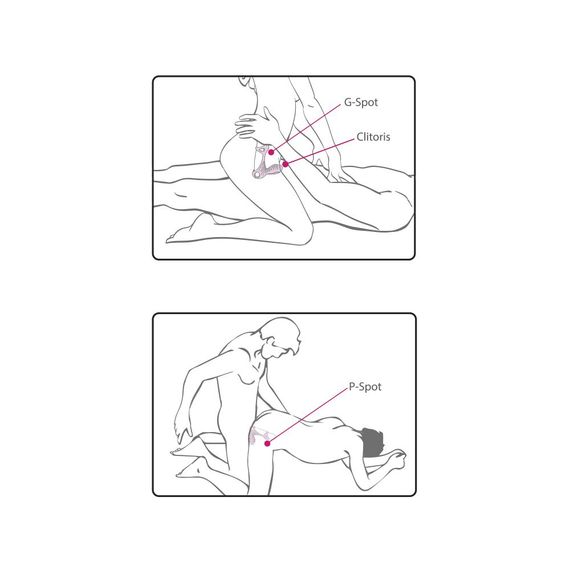 G-Spot

Clitoris

P-Spot