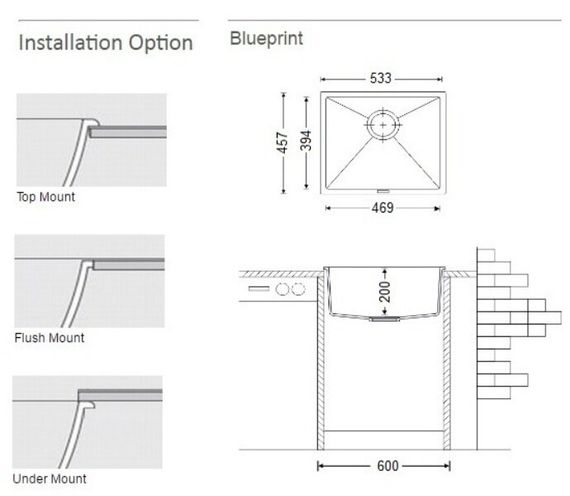 Installation Option

Top Mount

Flush Mount

Under Mount

Blueprint

533

457

394

469

200

600