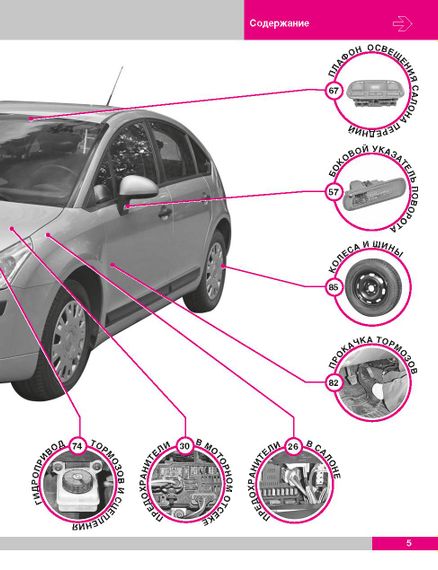 Содержание

67
ПЛАФОН ОСВЕЩЕНИЯ САЛОНА ПЕРЕДНИЙ

57
БОКОВОЙ УКАЗАТЕЛЬ ПОВОРОТА

85
КОЛЕСА И ШИНЫ

82
ПРОКАЧКА ТОРМОЗОВ

74
ГИДРОПРИВОД ТОРМОЗОВ И СЦЕПЛЕНИЯ

30
ПРЕДОХРАНИТЕЛИ В МОТОРНОМ ОТСЕКЕ

26
ПРЕДОХРАНИТЕЛИ В САЛОНЕ

5