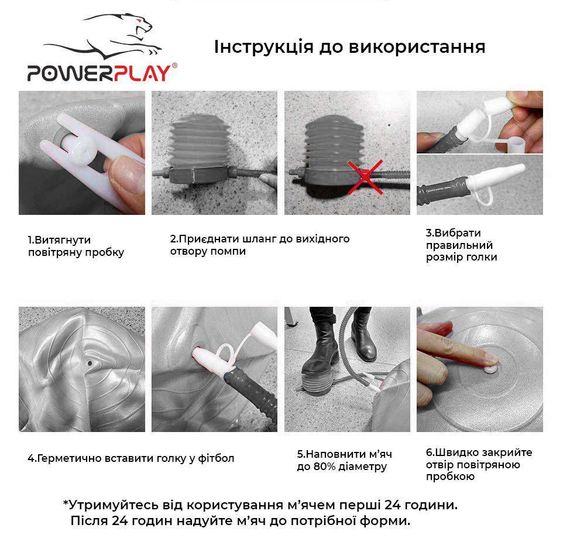 POWERPLAY®

Інструкція до використання

1.Витягнути повітряну пробку

2.Приєднати шланг до вихідного отвору помпи

3.Вибрати правильний розмір голки

4.Герметично вставити голку у фітбол

5.Наповнити м'яч до 80% діаметру

6.Швидко закрийте отвір повітряною пробкою

*Утримуйтесь від користування м'ячем перші 24 години. Після 24 годин надуйте м'яч до потрібної форми.