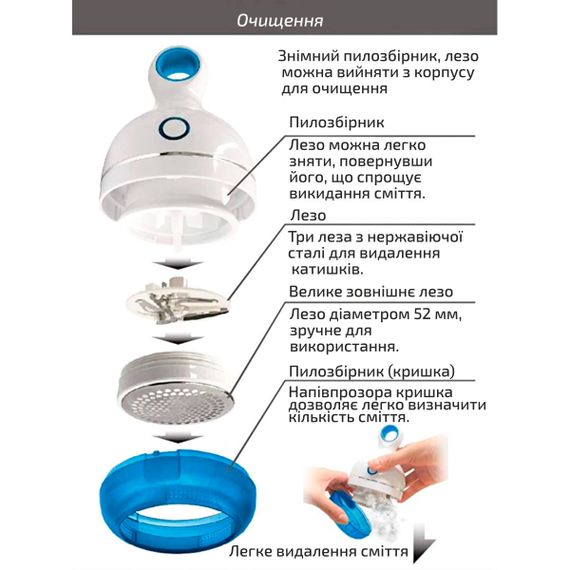 Очищення

Знімний пилозбірник, лезо можна вийняти з корпусу для очищення

Пилозбірник

Лезо можна легко зняти, повернувши його, що спрощує викидання сміття.

Лезо

Три леза з нержавіючої сталі для видалення катишків.

Велике зовнішнє лезо

Лезо діаметром 52 мм, зручне для використання.

Пилозбірник (кришка)

Напівпрозора кришка дозволяє легко визначити кількість сміття.

Легке видалення сміття