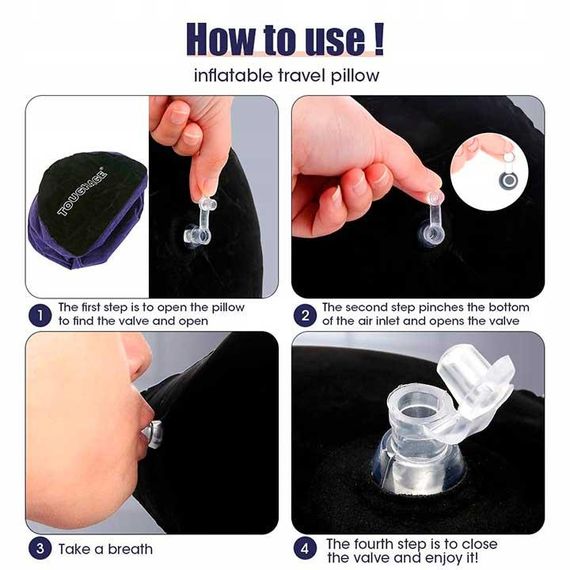 How to use !

inflatable travel pillow

TOUGHAGE

1 The first step is to open the pillow to find the valve and open

2 The second step pinches the bottom of the air inlet and opens the valve

3 Take a breath

4 The fourth step is to close the valve and enjoy it!