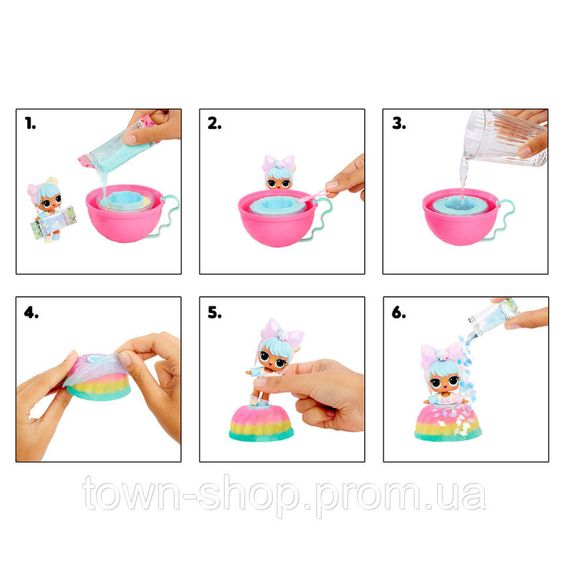 1.

2.

3.

4.

5.

6.

town-shop.prom.ua