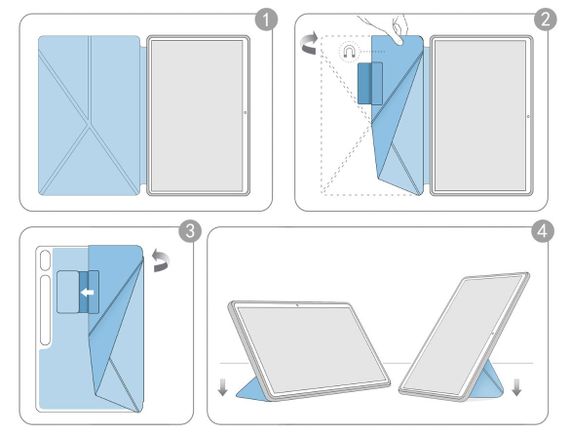 1

2

3

4