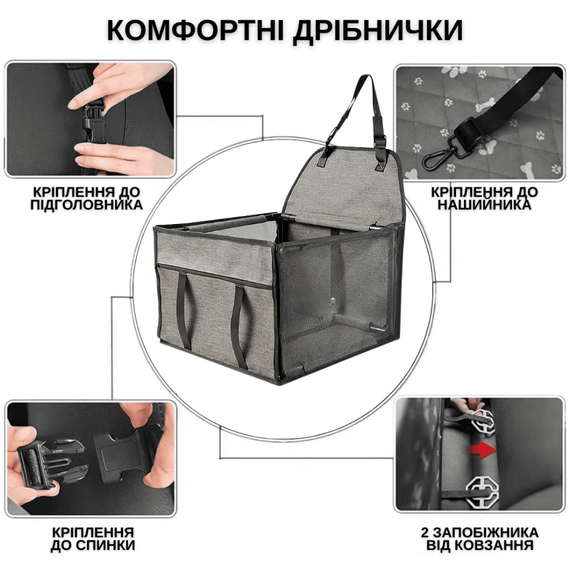 КОМФОРТНІ ДРІБНИЧКИ

КРІПЛЕННЯ ДО ПІДГОЛОВНИКА

КРІПЛЕННЯ ДО НАШИЙНИКА

КРІПЛЕННЯ ДО СПИНКИ

2 ЗАПОБІЖНИКА ВІД КОВЗАННЯ