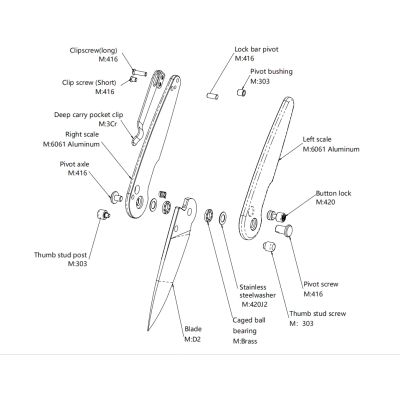 Clipscrew(long)
M:416

Clip screw (Short)
M:416

Deep carry pocket clip
M:3Cr

Right scale
M:6061 Aluminum

Pivot axle
M:416

Thumb stud post
M:303

Lock bar pivot
M:416

Pivot bushing
M:303

Left scale
M:6061 Aluminum

Button lock
M:420

Pivot screw
M:416

Thumb stud screw
M： 303

Stainless steelwasher
M:420J2

Caged ball bearing
M:Brass

Blade
M:D2