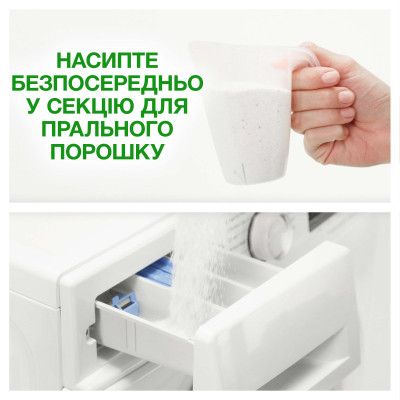 НАСИПТЕ БЕЗПОСЕРЕДНЬО У СЕКЦІЮ ДЛЯ ПРАЛЬНОГО ПОРОШКУ