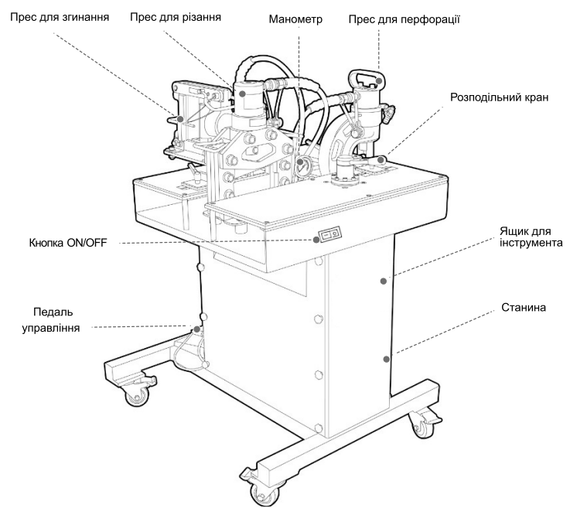 Прес для згинання
Прес для різання
Манометр
Прес для перфорації
Розподільний кран
Кнопка ON/OFF
Ящик для інструмента
Педаль управління
Станина