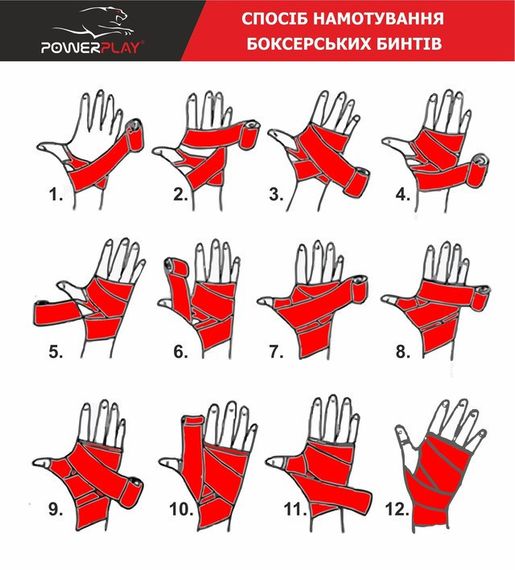 POWERPLAY®

СПОСІБ НАМОТУВАННЯ БОКСЕРСЬКИХ БИНТІВ

1.
2.
3.
4.
5.
6.
7.
8.
9.
10.
11.
12.