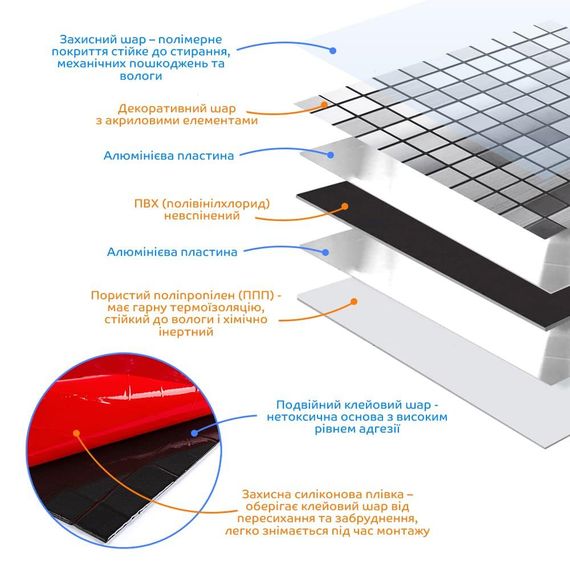 Захисний шар – полімерне покриття стійке до стирання, механічних пошкоджень та вологи

Декоративний шар з акриловими елементами

Алюмінієва пластина

ПВХ (полівінілхлорид) невспінений

Алюмінієва пластина

Пористий поліпропілен (ППП) - має гарну термоізоляцію, стійкий до вологи і хімічно інертний

Подвійний клейовий шар - нетоксична основа з високим рівнем адгезії

Захисна силіконова плівка – оберігає клейовий шар від пересихання та забруднення, легко знімається під час монтажу