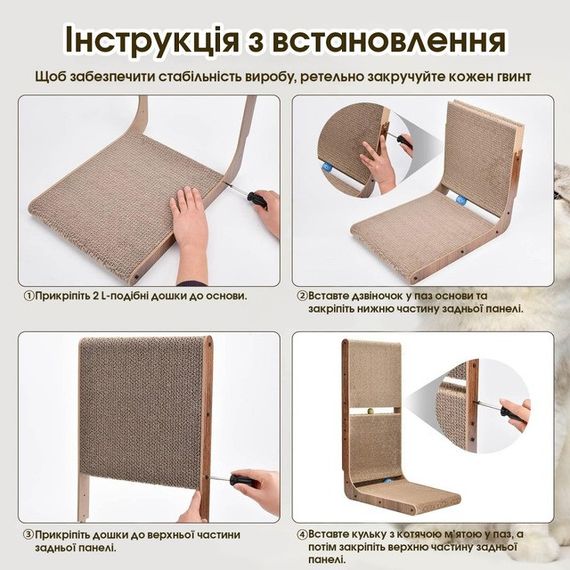 Інструкція з встановлення

Щоб забезпечити стабільність виробу, ретельно закручуйте кожен гвинт

①Прикріпіть 2 L-подібні дошки до основи.

②Вставте дзвіночок у паз основи та закріпіть нижню частину задньої панелі.

③Прикріпіть дошки до верхньої частини задньої панелі.

④Вставте кульку з котячою м'ятою у паз, а потім закріпіть верхню частину задньої панелі.