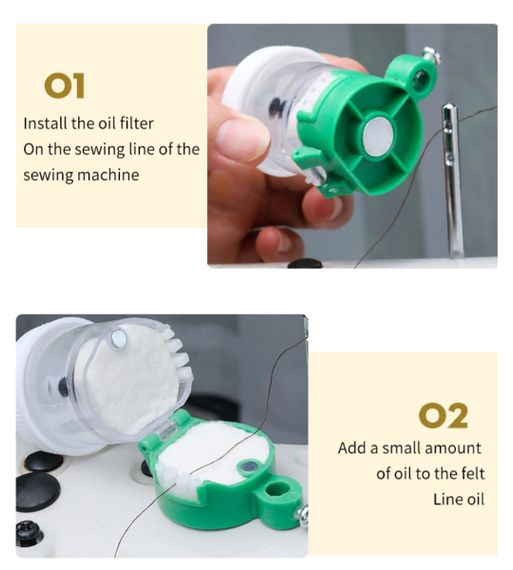 01
Install the oil filter
On the sewing line of the sewing machine

02
Add a small amount of oil to the felt
Line oil