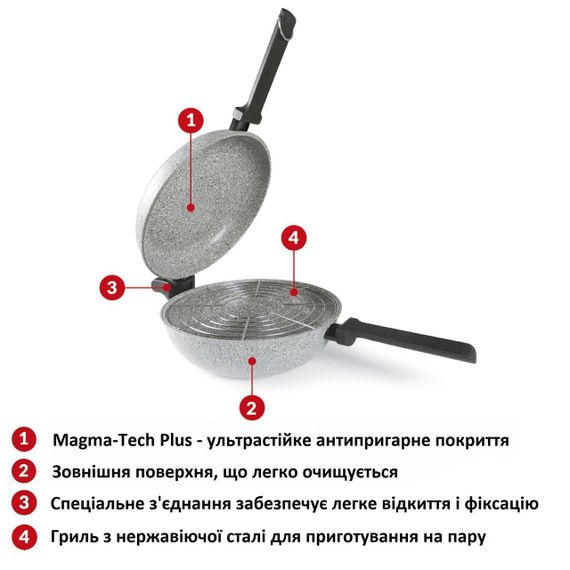 1

4

3

2

1 Magma-Tech Plus - ультрастійке антипригарне покриття

2 Зовнішня поверхня, що легко очищується

3 Спеціальне з'єднання забезпечує легке відкиття і фіксацію

4 Гриль з нержавіючої сталі для приготування на пару