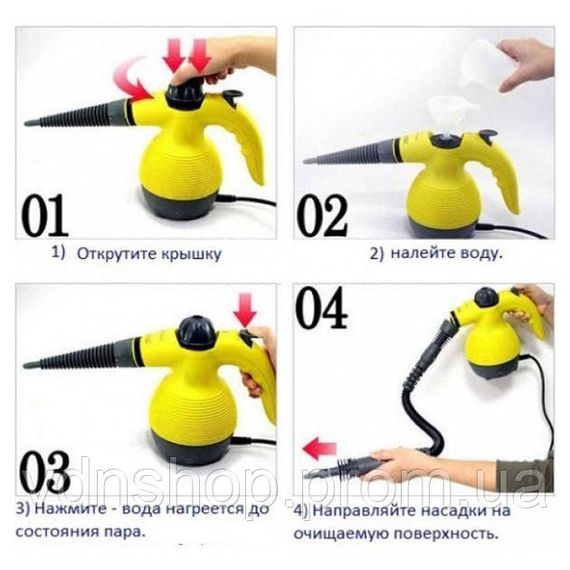 01

1) Открутите крышку

02

2) налейте воду.

03

3) Нажмите - вода нагреется до состояния пара.

04

4) Направляйте насадки на очищаемую поверхность.

vdnshop.prom.ua