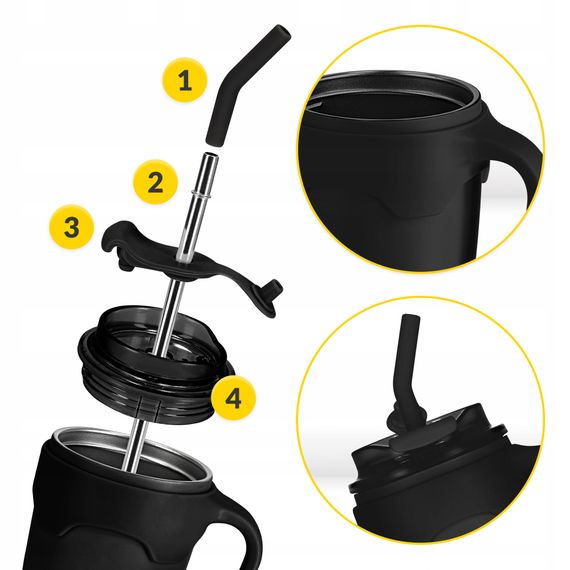 1
2
3
4