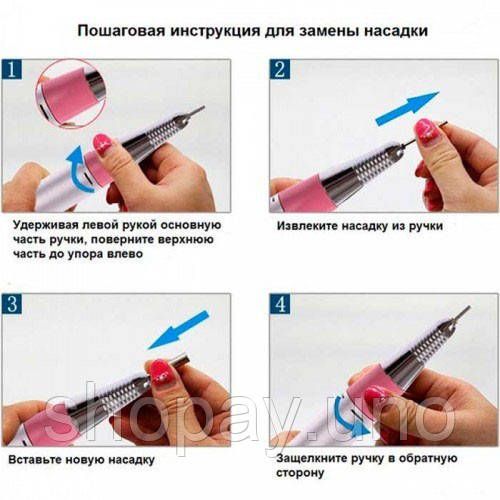 Пошаговая инструкция для замены насадки

1

Удерживая левой рукой основную часть ручки, поверните верхнюю часть до упора влево

2

Извлеките насадку из ручки

3

Вставьте новую насадку

4

Защелкните ручку в обратную сторону

shopay.uno