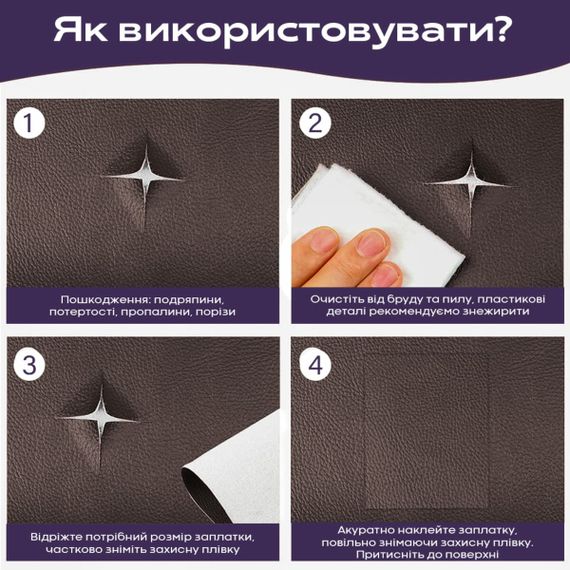 Як використовувати?

1

Пошкодження: подряпини, потертості, пропалини, порізи

2

Очистіть від бруду та пилу, пластикові деталі рекомендуємо знежирити

3

Відріжте потрібний розмір заплатки, частково зніміть захисну плівку

4

Акуратно наклейте заплатку, повільно знімаючи захисну плівку. Притисніть до поверхні