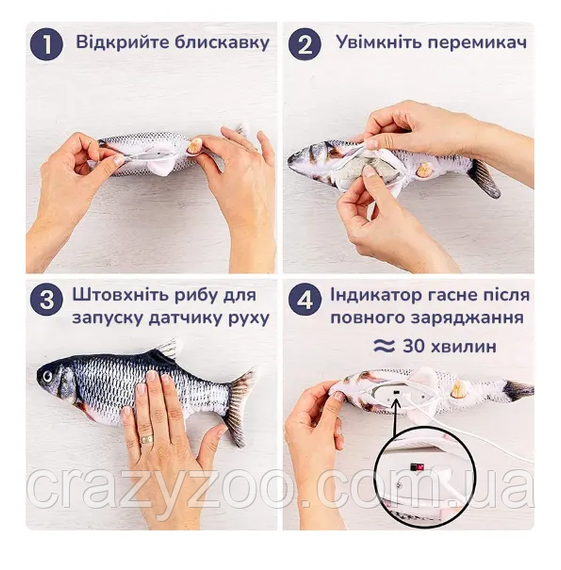 1 Відкрийте блискавку

2 Увімкніть перемикач

3 Штовхніть рибу для запуску датчику руху

4 Індикатор гасне після повного заряджання

≈ 30 хвилин

crazyzoo.com.ua