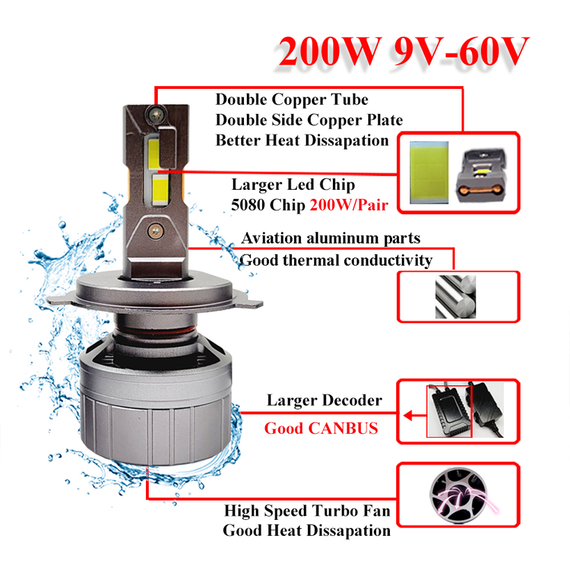 200W 9V-60V

Double Copper Tube
Double Side Copper Plate
Better Heat Dissapation

Larger Led Chip
5080 Chip 200W/Pair

Aviation aluminum parts
Good thermal conductivity

Larger Decoder
Good CANBUS

High Speed Turbo Fan
Good Heat Dissapation