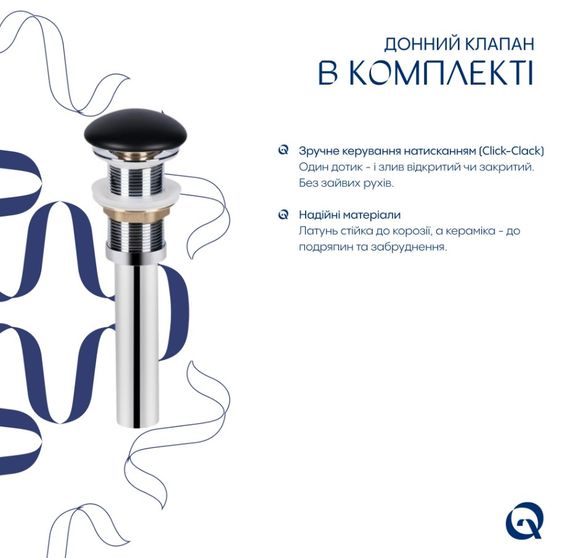 ДОННИЙ КЛАПАН
В КОМПЛЕКТІ

Зручне керування натисканням (Click-Clack)
Один дотик - і злив відкритий чи закритий. Без зайвих рухів.

Надійні матеріали
Латунь стійка до корозії, а кераміка - до подряпин та забруднення.