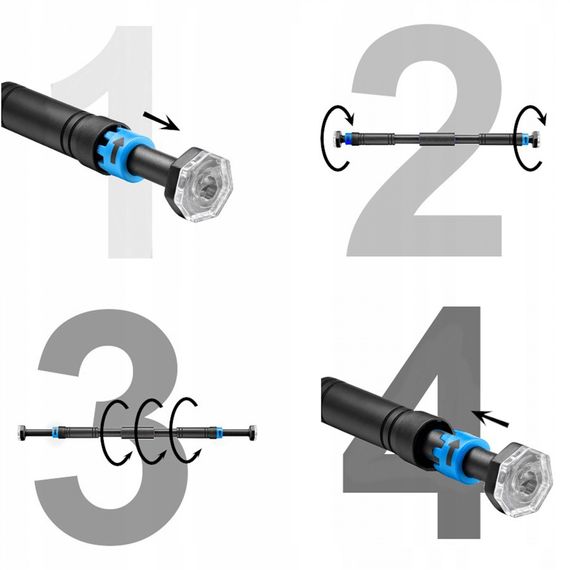 1
2
3
4