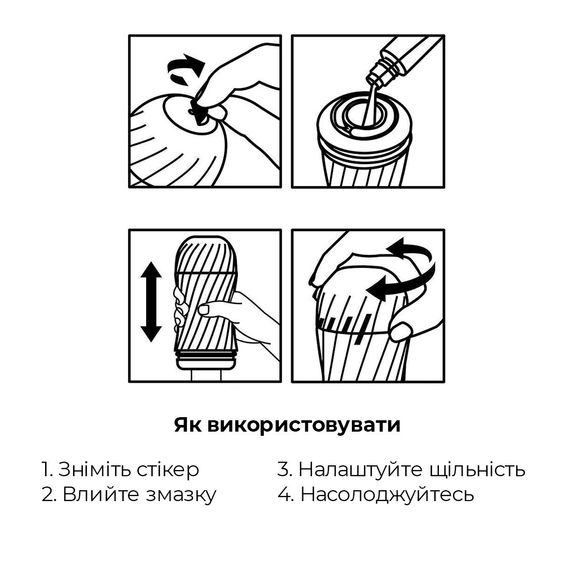 Як використовувати

1. Зніміть стікер
2. Влийте змазку

3. Налаштуйте щільність
4. Насолоджуйтесь