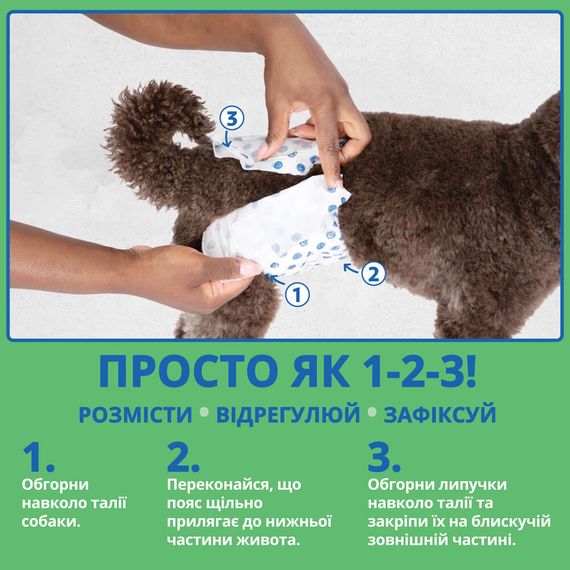 3

2

1

ПРОСТО ЯК 1-2-3!

РОЗМІСТИ • ВІДРЕГУЛЮЙ • ЗАФІКСУЙ

1.
Обгорни навколо талії собаки.

2.
Переконайся, що пояс щільно прилягає до нижньої частини живота.

3.
Обгорни липучки навколо талії та закріпи їх на блискучій зовнішній частині.