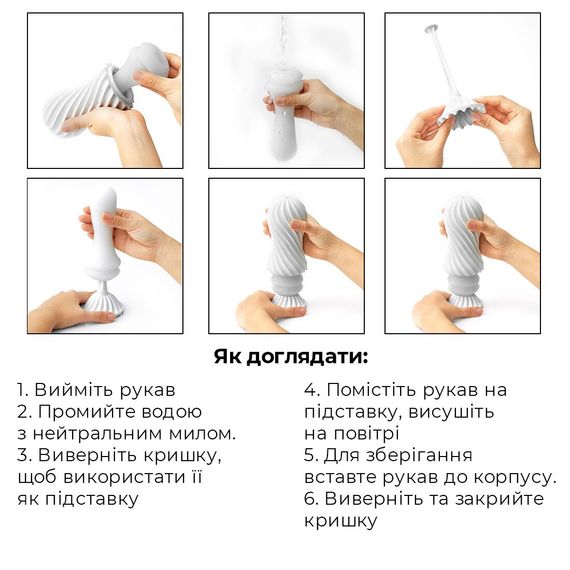 Як доглядати:

1. Вийміть рукав
2. Промийте водою з нейтральним милом.
3. Виверніть кришку, щоб використати її як підставку

4. Помістіть рукав на підставку, висушіть на повітрі
5. Для зберігання вставте рукав до корпусу.
6. Виверніть та закрийте кришку