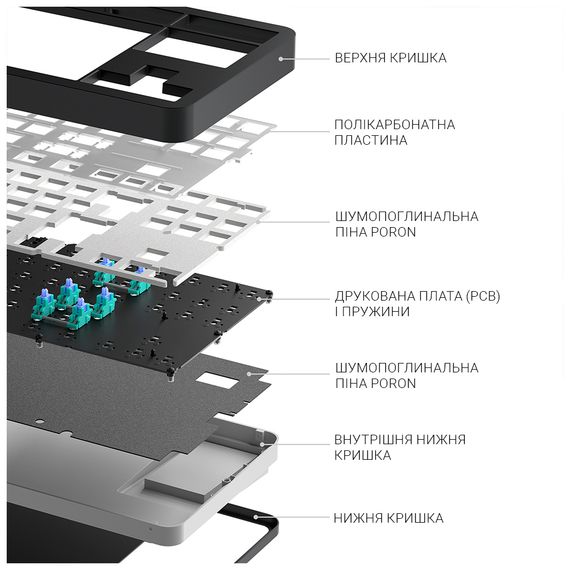 ВЕРХНЯ КРИШКА

ПОЛІКАРБОНАТНА ПЛАСТИНА

ШУМОПОГЛИНАЛЬНА ПІНА PORON

ДРУКОВАНА ПЛАТА (PCB) І ПРУЖИНИ

ШУМОПОГЛИНАЛЬНА ПІНА PORON

ВНУТРІШНЯ НИЖНЯ КРИШКА

НИЖНЯ КРИШКА