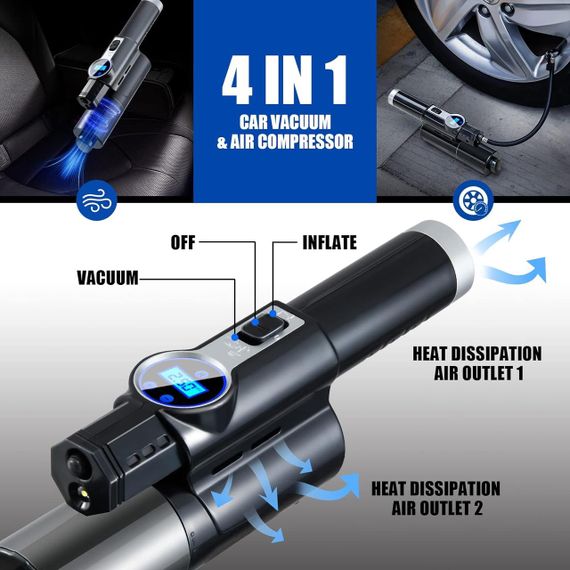 4 IN 1
CAR VACUUM
& AIR COMPRESSOR

OFF
INFLATE
VACUUM

HEAT DISSIPATION
AIR OUTLET 1

HEAT DISSIPATION
AIR OUTLET 2