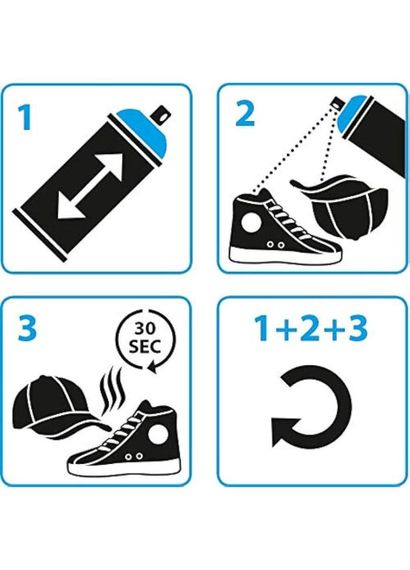 1

2

3

30 SEC

1+2+3