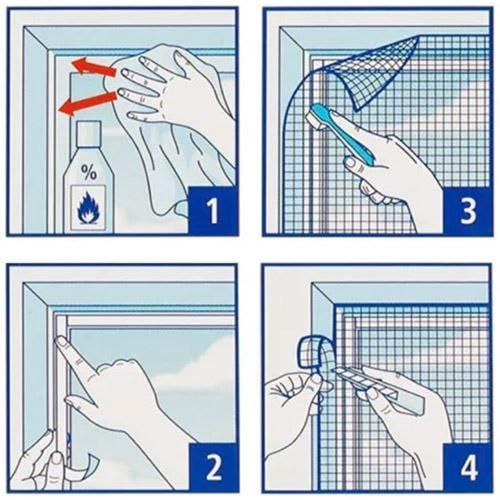 %

1

3

2

4