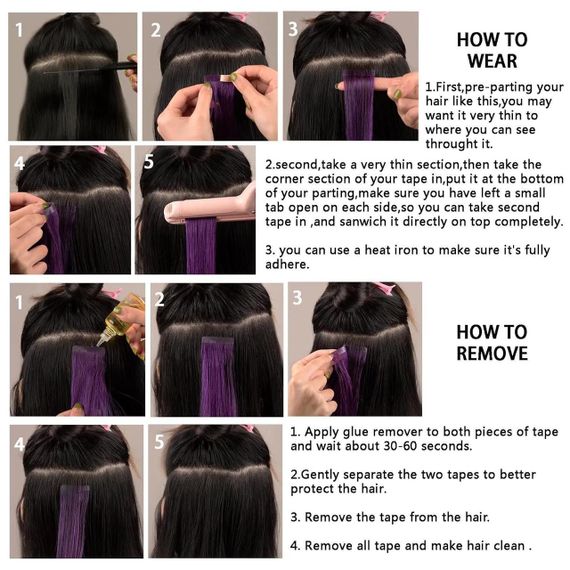 1

2

3

HOW TO WEAR

1.First,pre-parting your hair like this,you may want it very thin to where you can see throught it.

4

5

2.second,take a very thin section,then take the corner section of your tape in,put it at the bottom of your parting,make sure you have left a small tab open on each side,so you can take second tape in ,and sanwich it directly on top completely.

3. you can use a heat iron to make sure it's fully adhere.

1

2

3

HOW TO REMOVE

4

5

1. Apply glue remover to both pieces of tape and wait about 30-60 seconds.

2.Gently separate the two tapes to better protect the hair.

3. Remove the tape from the hair.

4. Remove all tape and make hair clean .