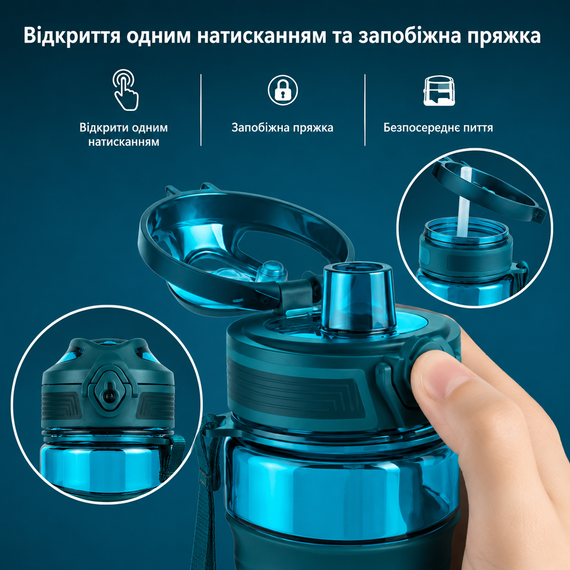 Відкриття одним натисканням та запобіжна пряжка

Відкрити одним натисканням

Запобіжна пряжка

Безпосереднє пиття