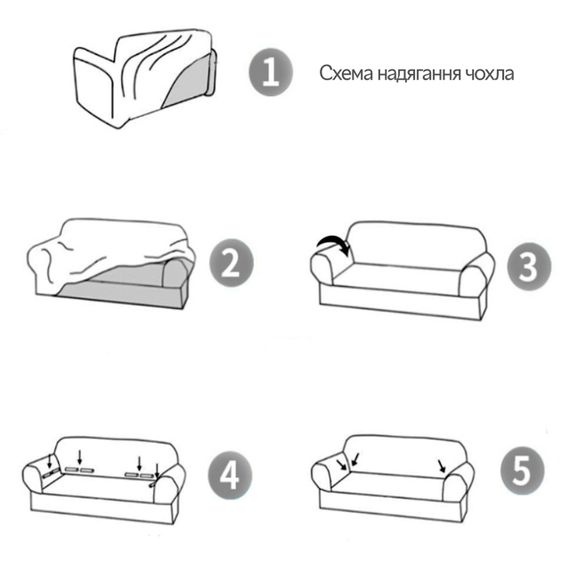 1

Схема надягання чохла

2

3

4

5