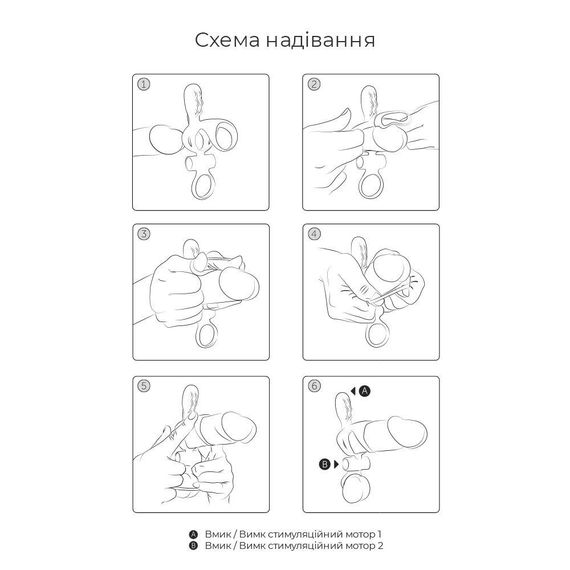 Схема надівання

1

2

3

4

5

6

A

B

A Вмик / Вимк стимуляційний мотор 1
B Вмик / Вимк стимуляційний мотор 2